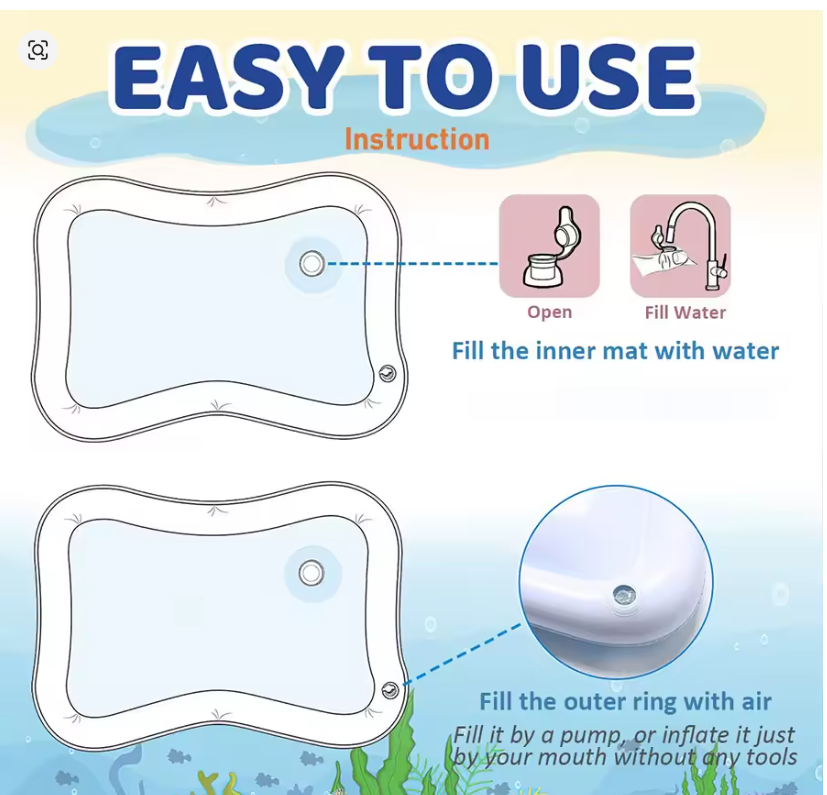 EASY TO USE

Instruction

Open

Fill Water

Fill the inner mat with water

Fill the outer ring with air

Fill it by a pump, or inflate it just by your mouth without any tools